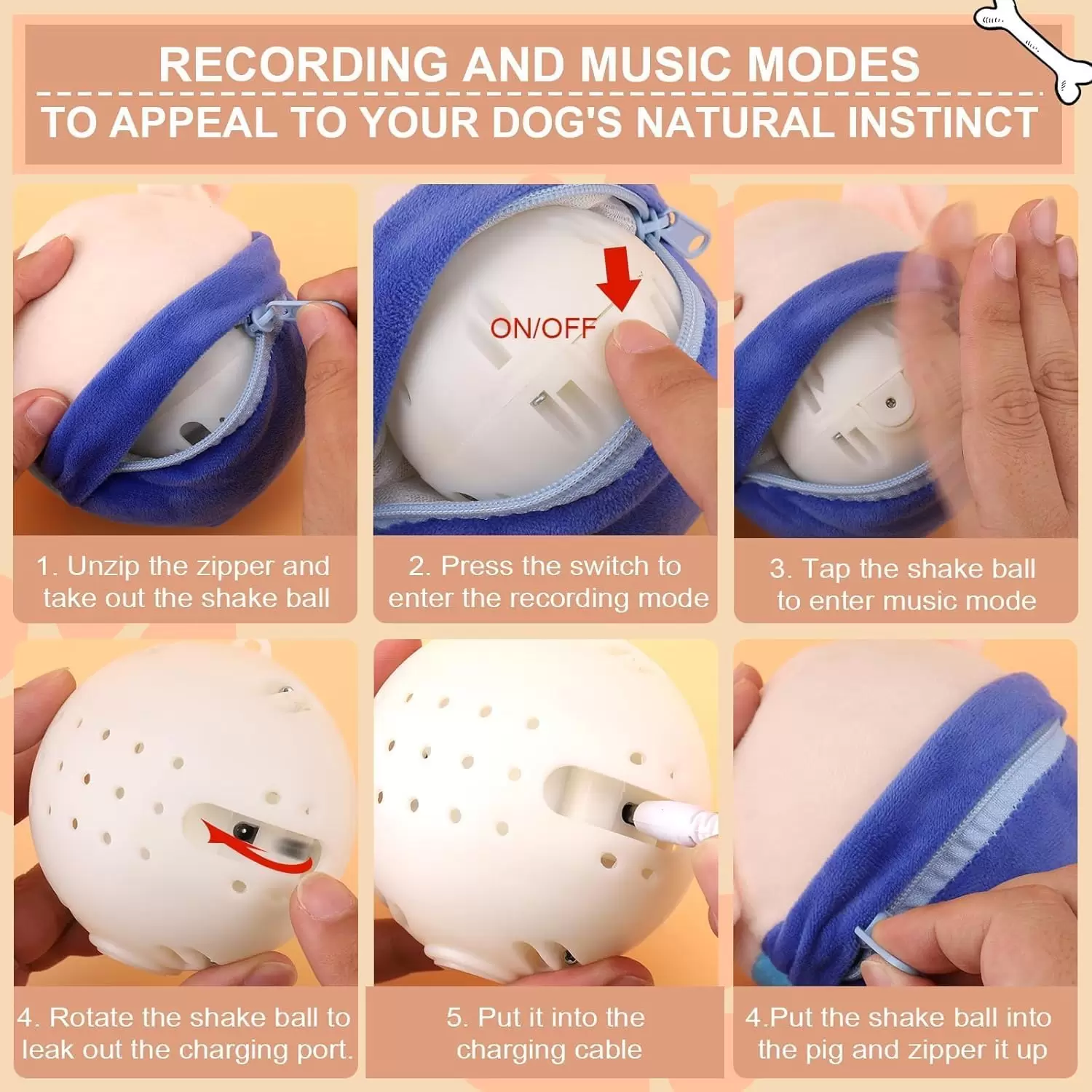 RECORDING AND MUSIC MODES
TO APPEAL TO YOUR DOG'S NATURAL INSTINCT

ON/OFF

1. Unzip the zipper and take out the shake ball

2. Press the switch to enter the recording mode

3. Tap the shake ball to enter music mode

4. Rotate the shake ball to leak out the charging port.

5. Put it into the charging cable

4.Put the shake ball into the pig and zipper it up